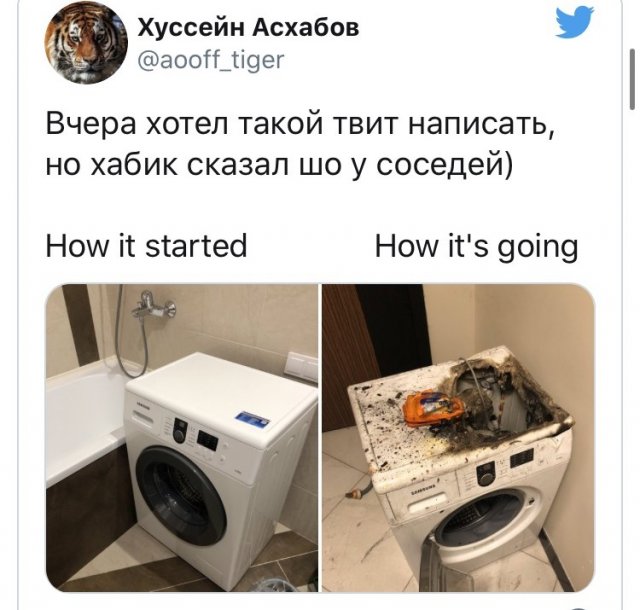 Хуссейн Асхабов
@aooff_tiger

Вчера хотел такой твит написать, но хабик сказал шо у соседей)

How it started

How it's going

SAMSUNG