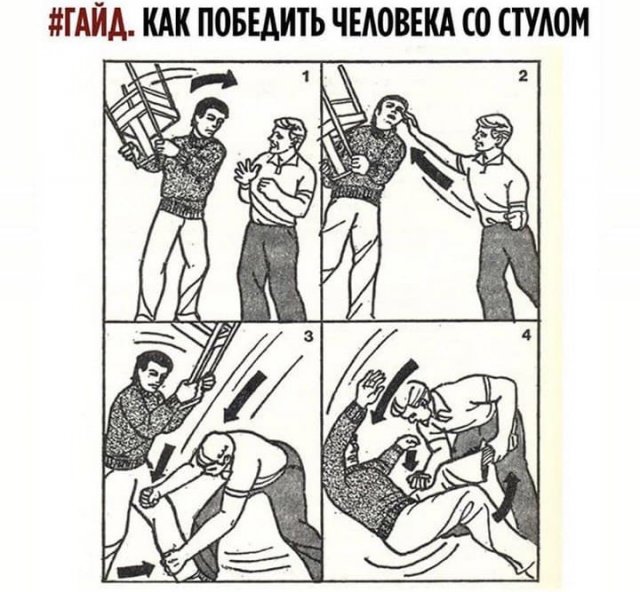 #ГАЙД. КАК ПОБЕДИТЬ ЧЕЛОВЕКА СО СТУЛОМ

1

2

3

4