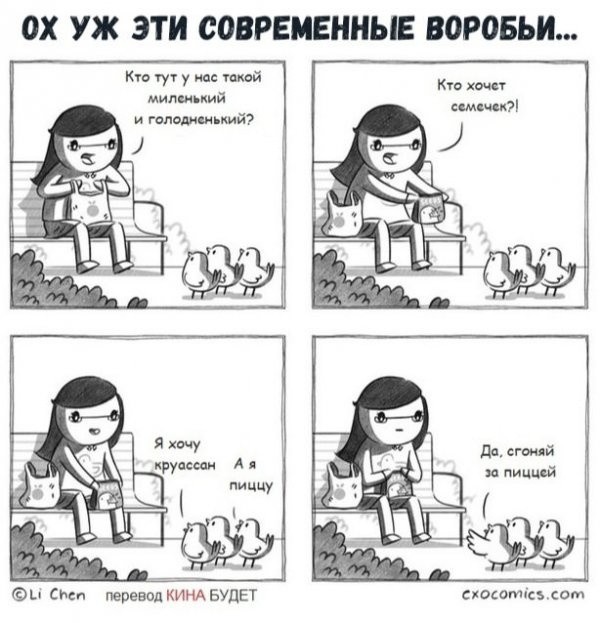 ОХ УЖ ЭТИ СОВРЕМЕННЫЕ ВОРОБЬИ...

Кто тут у нас такой миленький и голодненький?

Кто хочет семечек?!

SEEDS

Я хочу круассан

А я пиццу

Да, сгоняй за пиццей

©Li Chen перевод КИНА БУДЕТ

exocomics.com