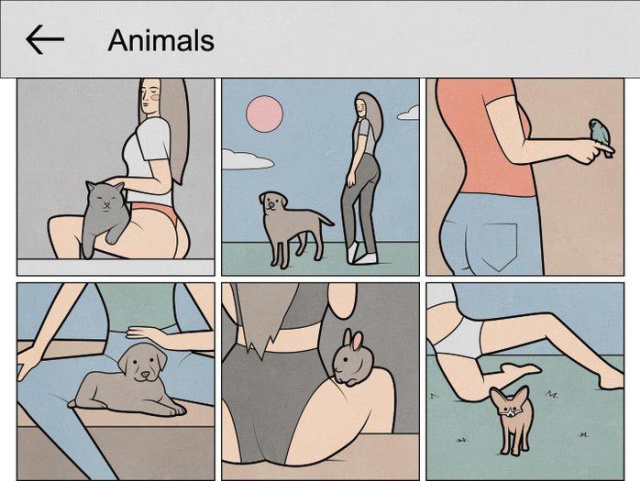 Animals